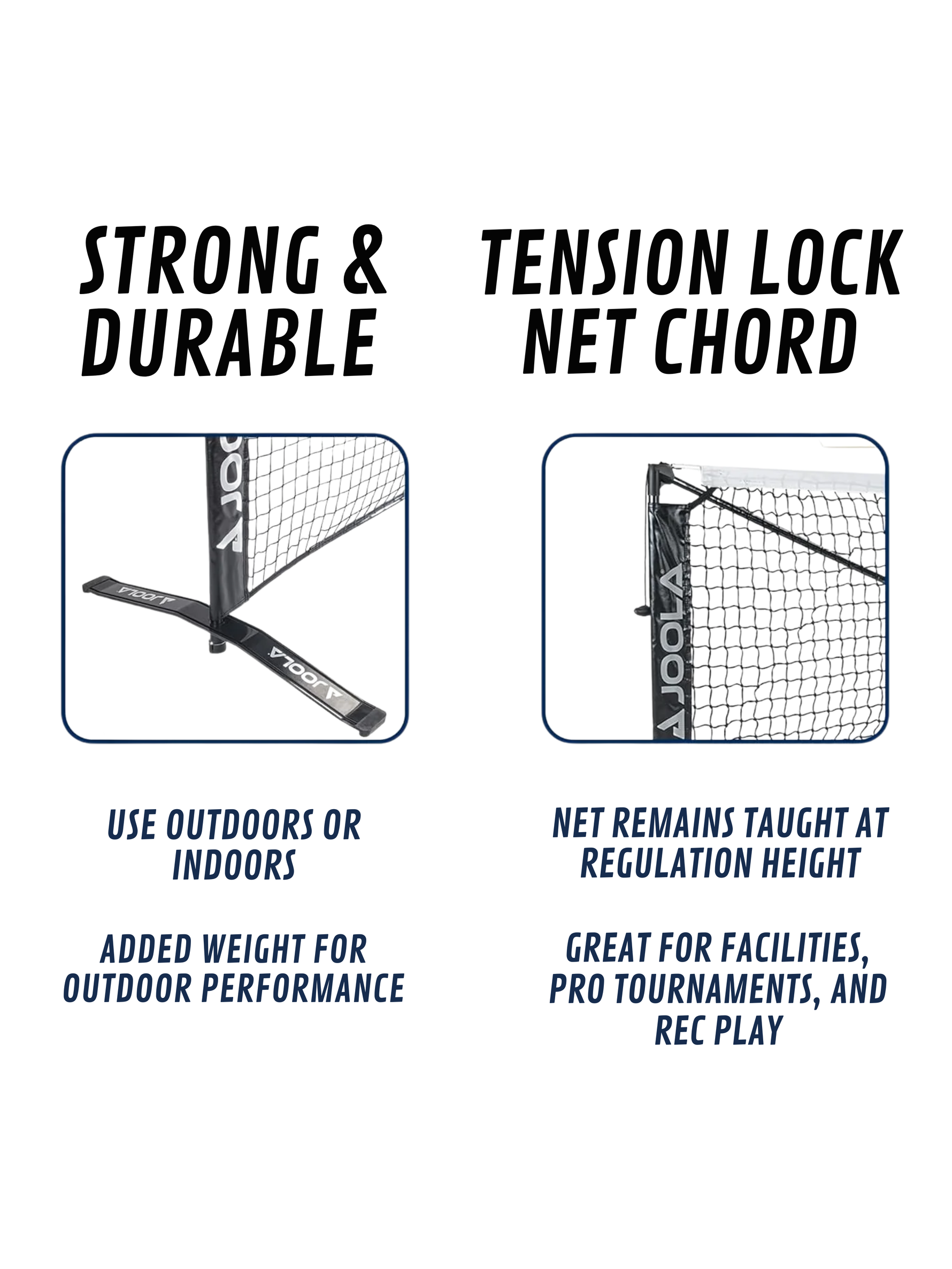 STRONG & DURABLE

JOOLA

JOOLA

JOOLA

USE OUTDOORS OR INDOORS

ADDED WEIGHT FOR OUTDOOR PERFORMANCE

TENSION LOCK NET CHORD

JOOLA

NET REMAINS TAUGHT AT REGULATION HEIGHT

GREAT FOR FACILITIES, PRO TOURNAMENTS, AND REC PLAY